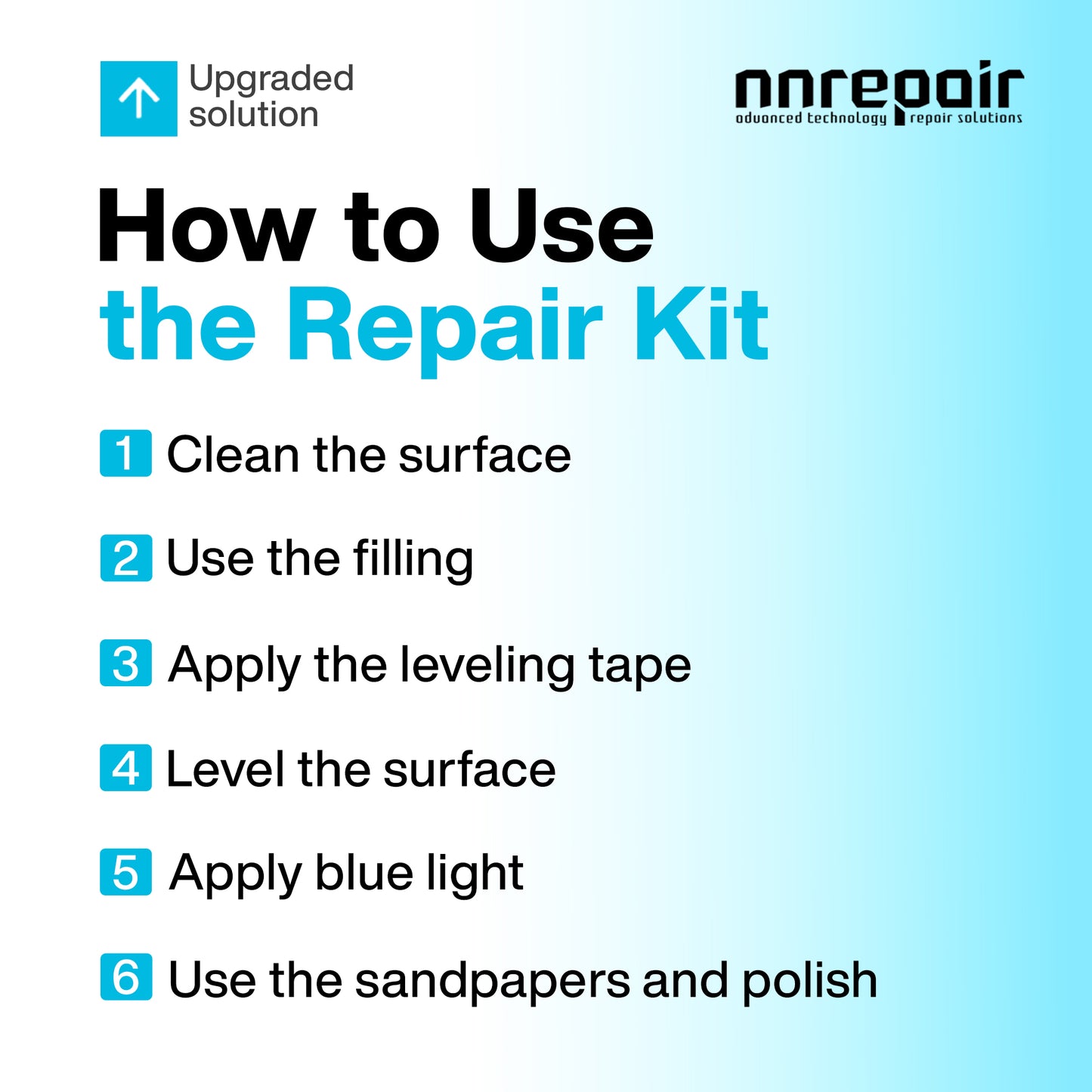 Upgraded solution

nnrepair
advanced technology repair solutions

How to Use
the Repair Kit

1 Clean the surface

2 Use the filling

3 Apply the leveling tape

4 Level the surface

5 Apply blue light

6 Use the sandpapers and polish