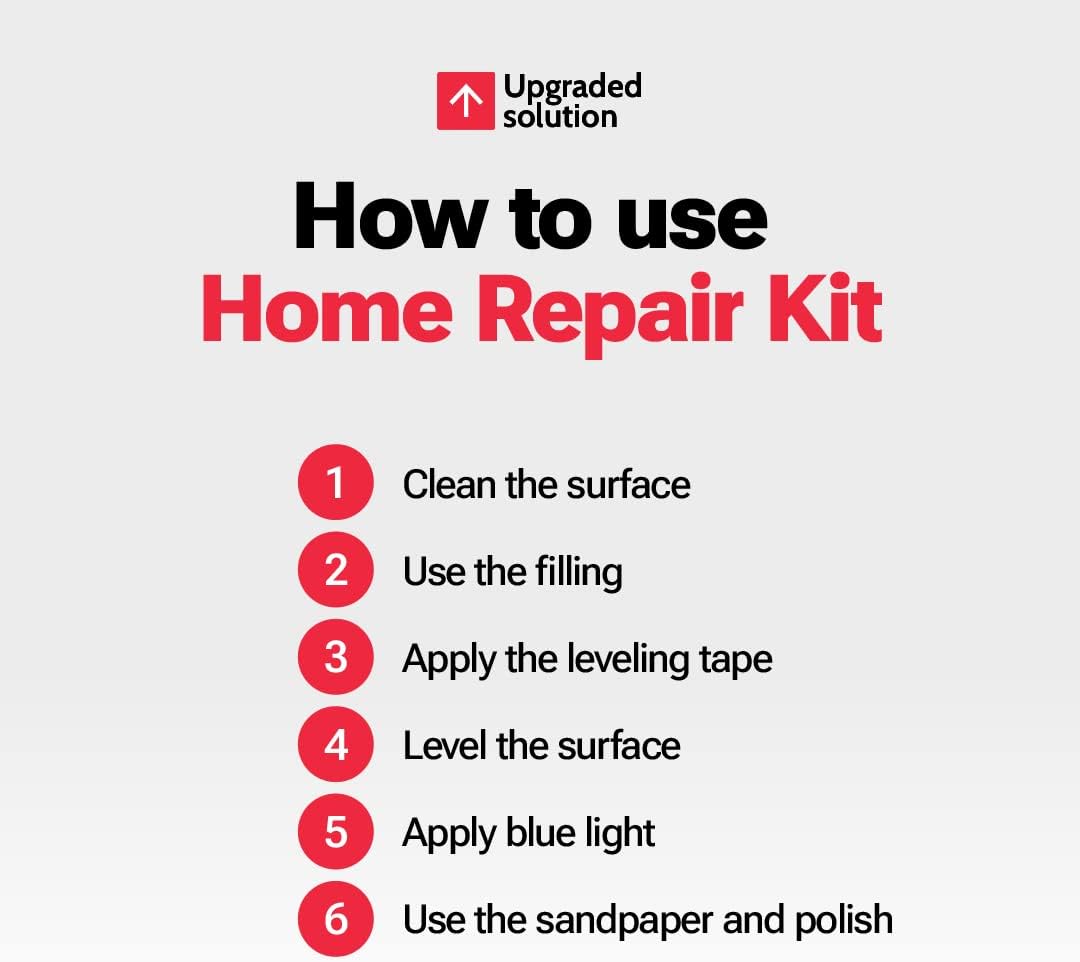 Upgraded solution

How to use
Home Repair Kit

1 Clean the surface
2 Use the filling
3 Apply the leveling tape
4 Level the surface
5 Apply blue light
6 Use the sandpaper and polish